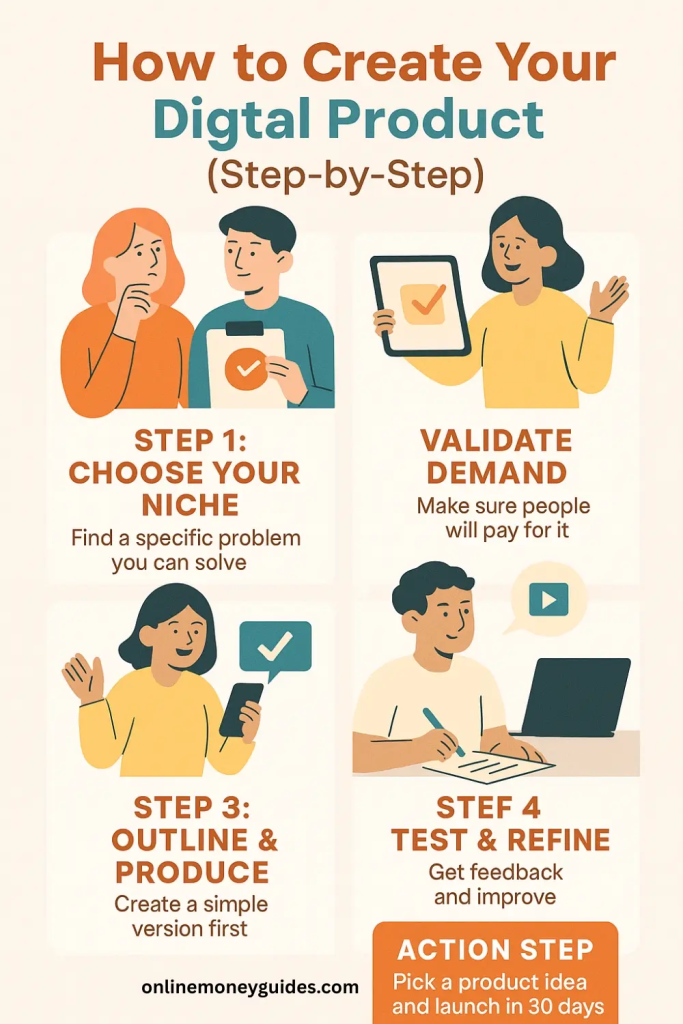 How to Create Your Digtal Product (Step-by-Step)

STEP 1: CHOOSE YOUR NICHE
Find a specific problem you can solve

VALIDATE DEMAND
Make sure people will pay for it

STEP 3: OUTLINE & PRODUCE
Create a simple version first

STEF 4 TEST & REFINE
Get feedback and improve

ACTION STEP
Pick a product idea and launch in 30 days

onlinemoneyguides.com